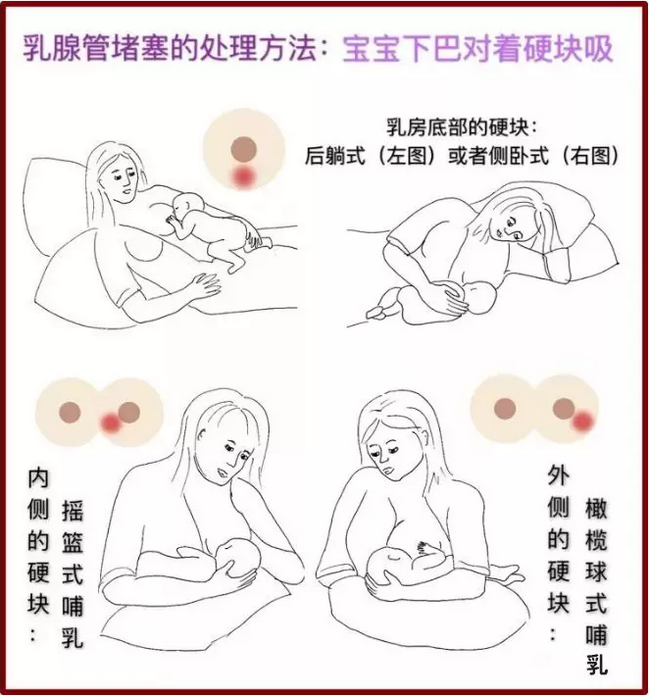 乳腺管堵塞的处理方法：宝宝下巴对着硬块吸

乳房底部的硬块：
后躺式（左图）或者侧卧式（右图）

内侧的硬块：摇篮式哺乳

外侧的硬块：橄榄球式哺乳