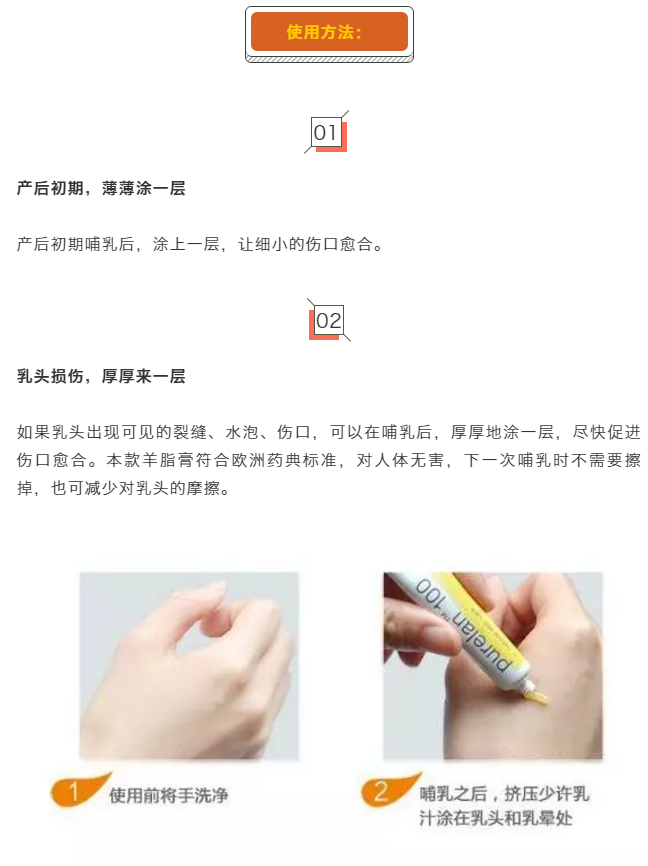 使用方法：

01

产后初期，薄薄涂一层

产后初期哺乳后，涂上一层，让细小的伤口愈合。

02

乳头损伤，厚厚来一层

如果乳头出现可见的裂缝、水泡、伤口，可以在哺乳后，厚厚地涂一层，尽快促进伤口愈合。本款羊脂膏符合欧洲药典标准，对人体无害，下一次哺乳时不需要擦掉，也可减少对乳头的摩擦。

purelan 100

1 使用前将手洗净

2 哺乳之后，挤压少许乳汁涂在乳头和乳晕处