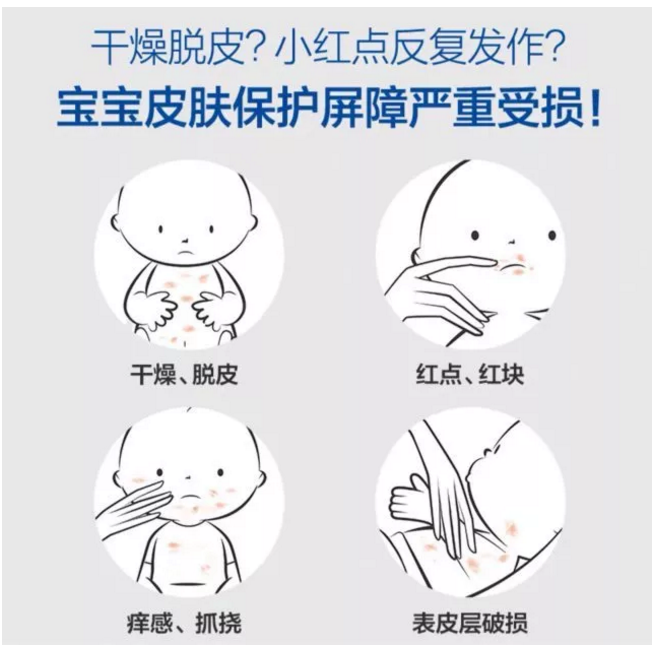 干燥脱皮？小红点反复发作？
宝宝皮肤保护屏障严重受损！

干燥、脱皮

红点、红块

痒感、抓挠

表皮层破损