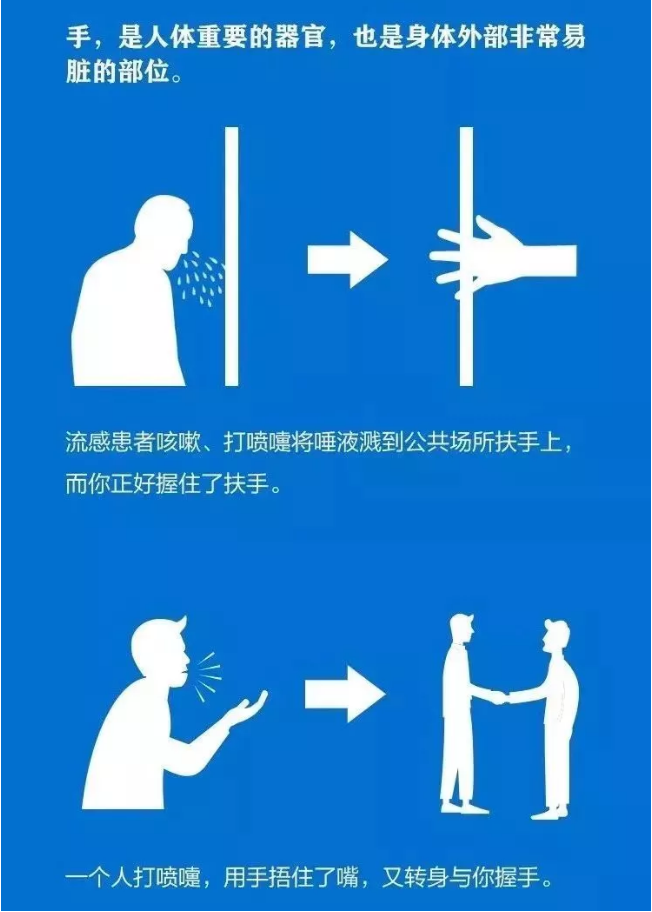 手，是人体重要的器官，也是身体外部非常易脏的部位。

流感患者咳嗽、打喷嚏将唾液溅到公共场所扶手上，而你正好握住了扶手。

一个人打喷嚏，用手捂住了嘴，又转身与你握手。